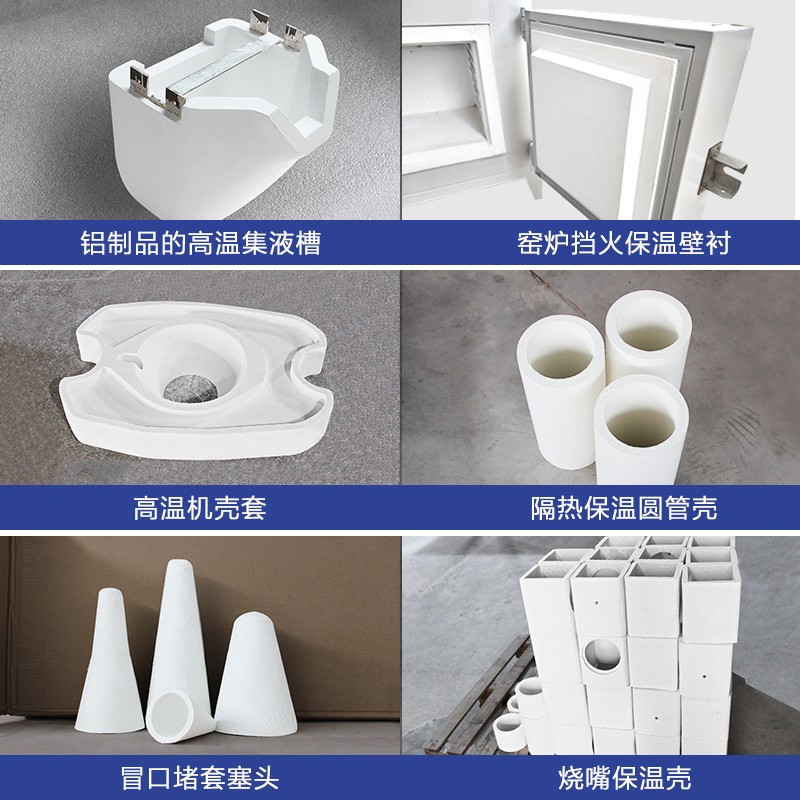 铝制品的高温集液槽

窑炉挡火保温壁衬

高温机壳套

隔热保温圆管壳

冒口堵套塞头

烧嘴保温壳